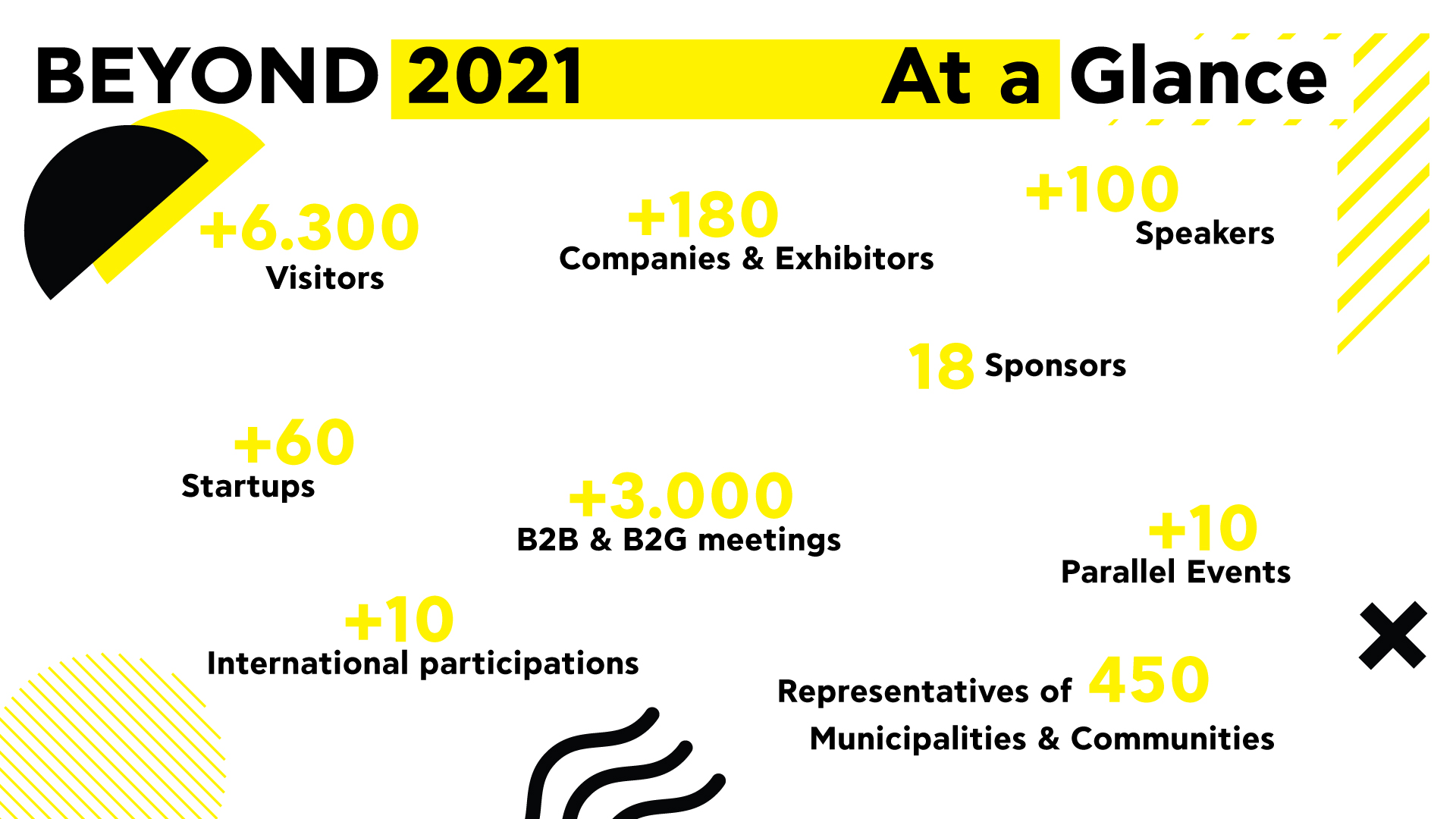 BEYOND 2021 At a Glance

+6.300
Visitors

+180
Companies & Exhibitors

+100
Speakers

18 Sponsors

+60
Startups

+3.000
B2B & B2G meetings

+10
Parallel Events

+10
International participations

Representatives of 450
Municipalities & Communities